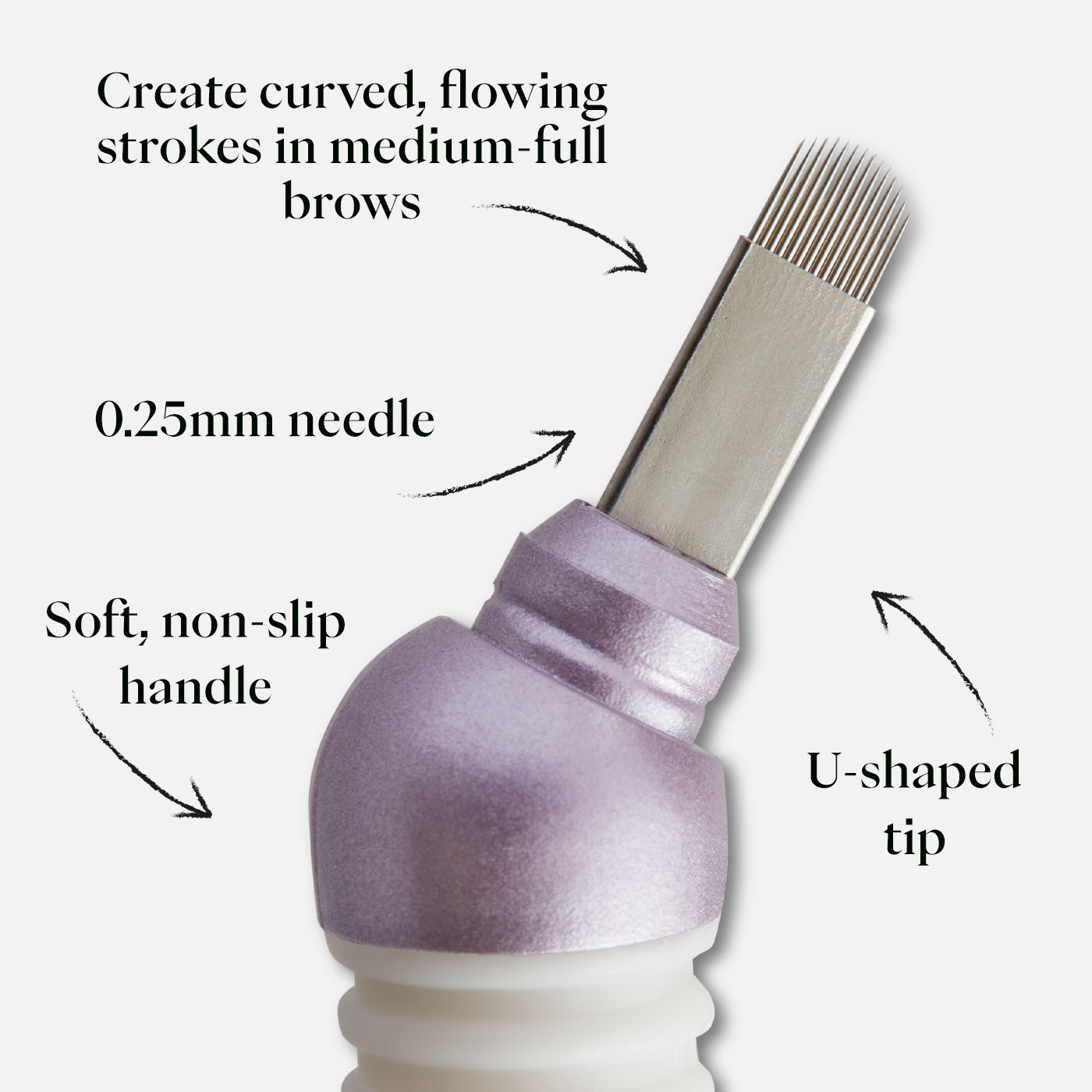 Create curved, flowing strokes in medium-full brows

0.25mm needle

Soft, non-slip handle

U-shaped tip