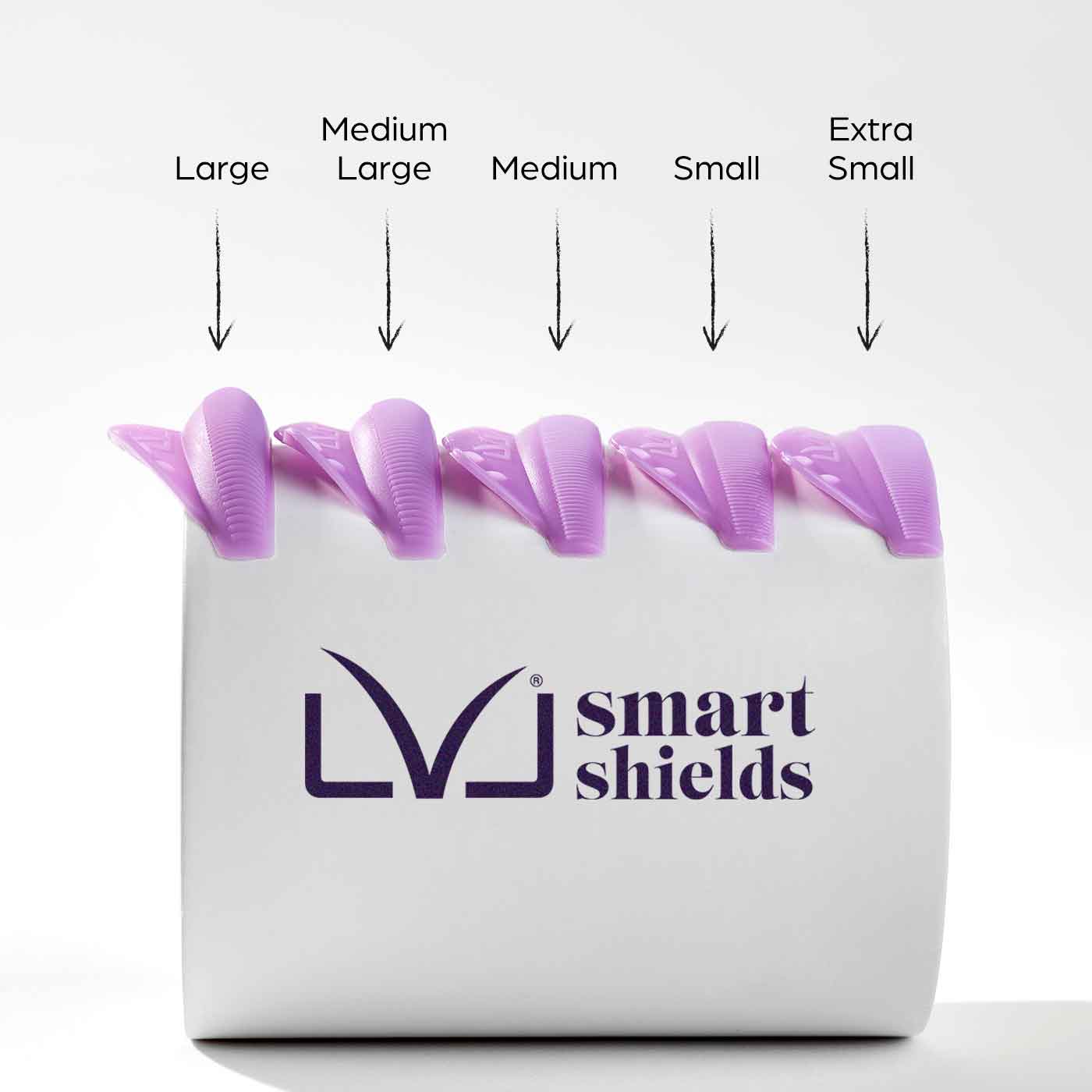 Large

Medium Large

Medium

Small

Extra Small

LVL®

smart shields