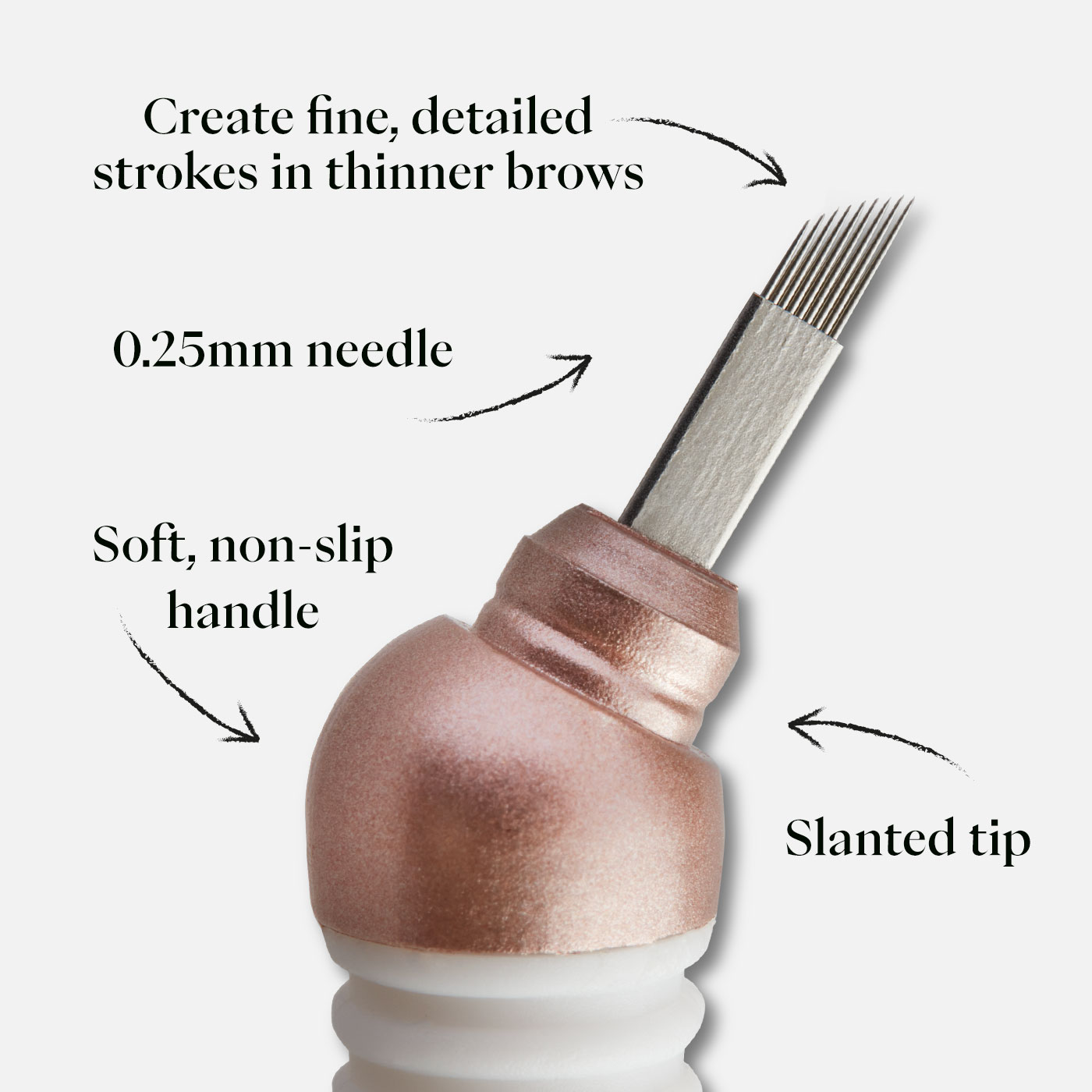 Create fine, detailed strokes in thinner brows

0.25mm needle

Soft, non-slip handle

Slanted tip