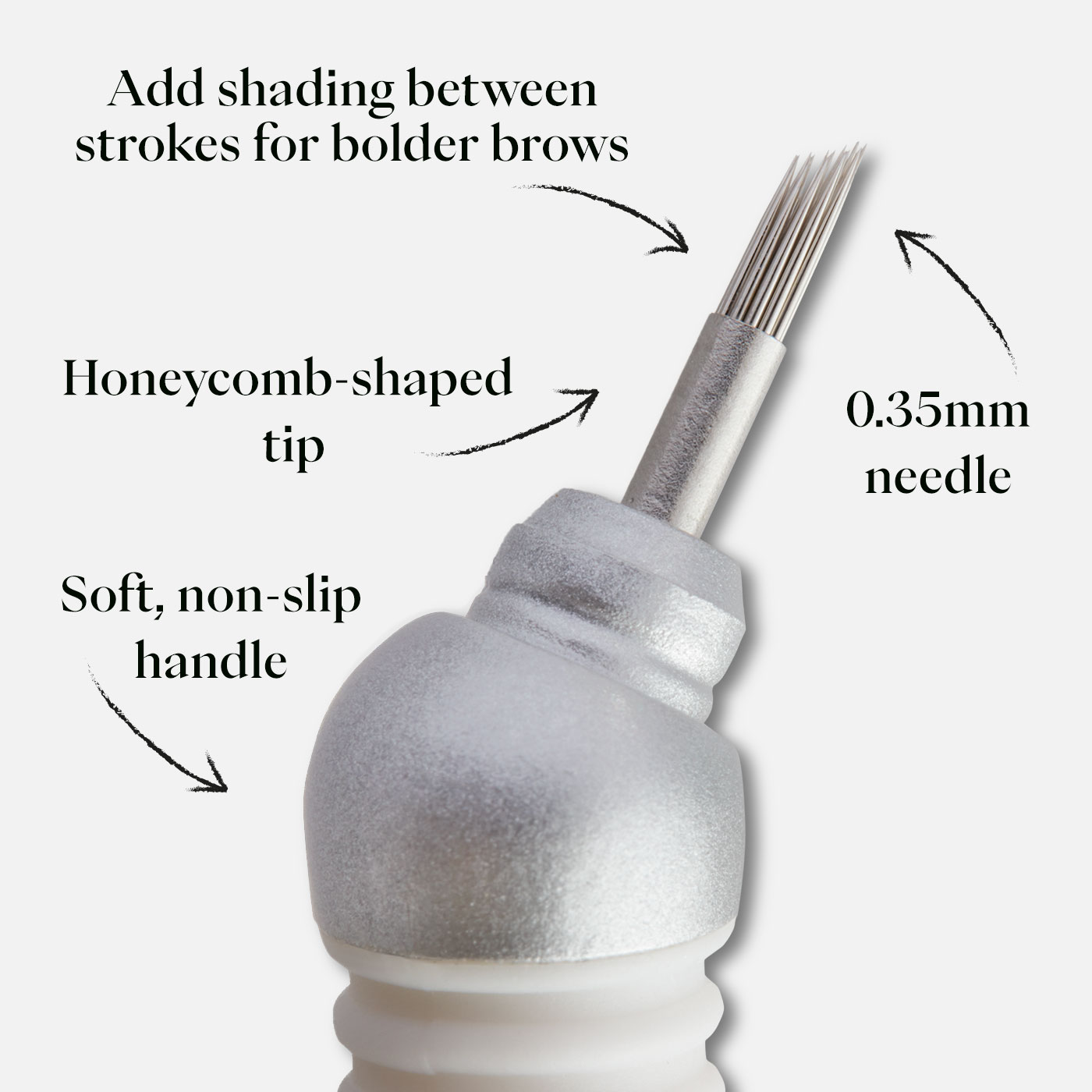 Add shading between strokes for bolder brows

Honeycomb-shaped tip

0.35mm needle

Soft, non-slip handle