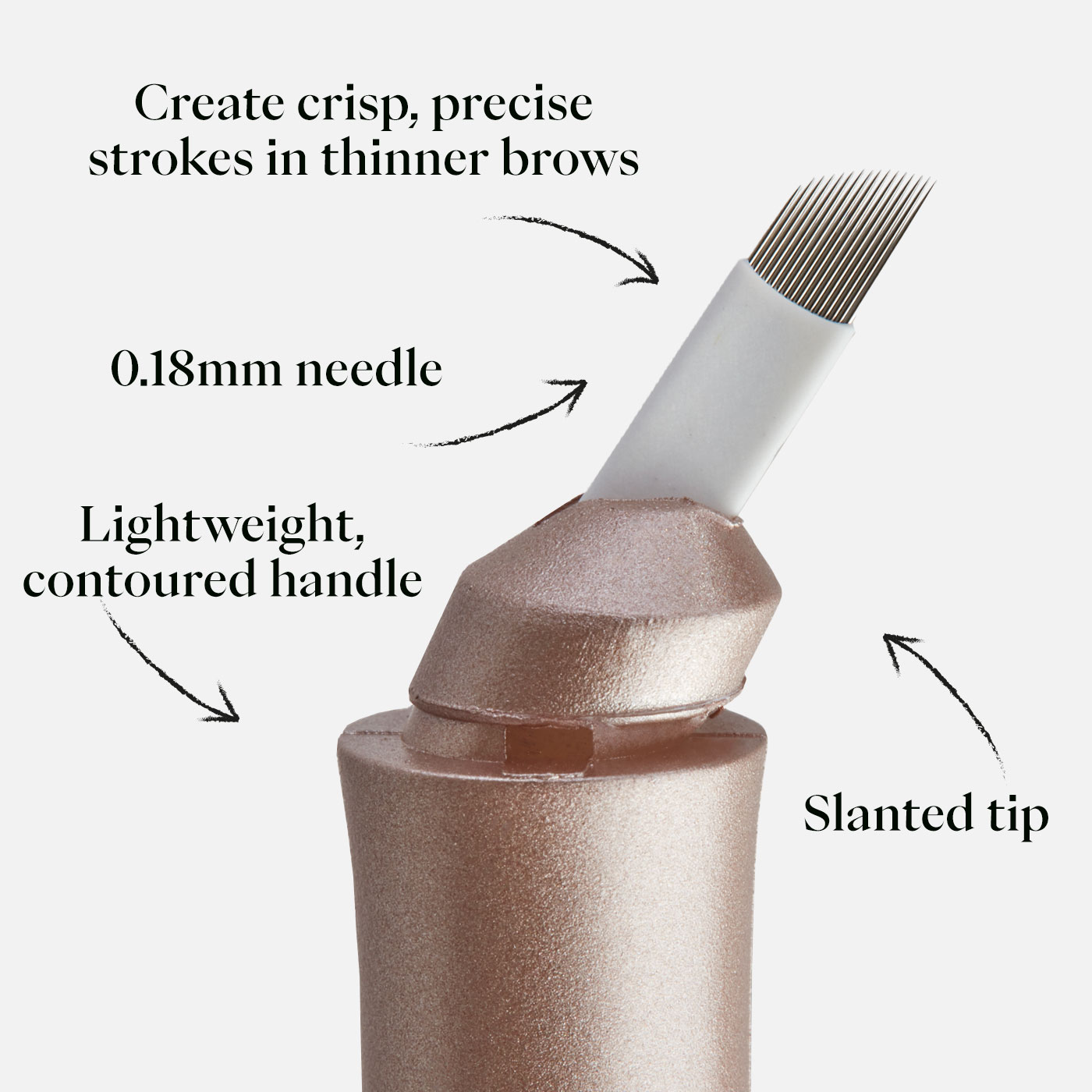 Create crisp, precise strokes in thinner brows

0.18mm needle

Lightweight, contoured handle

Slanted tip