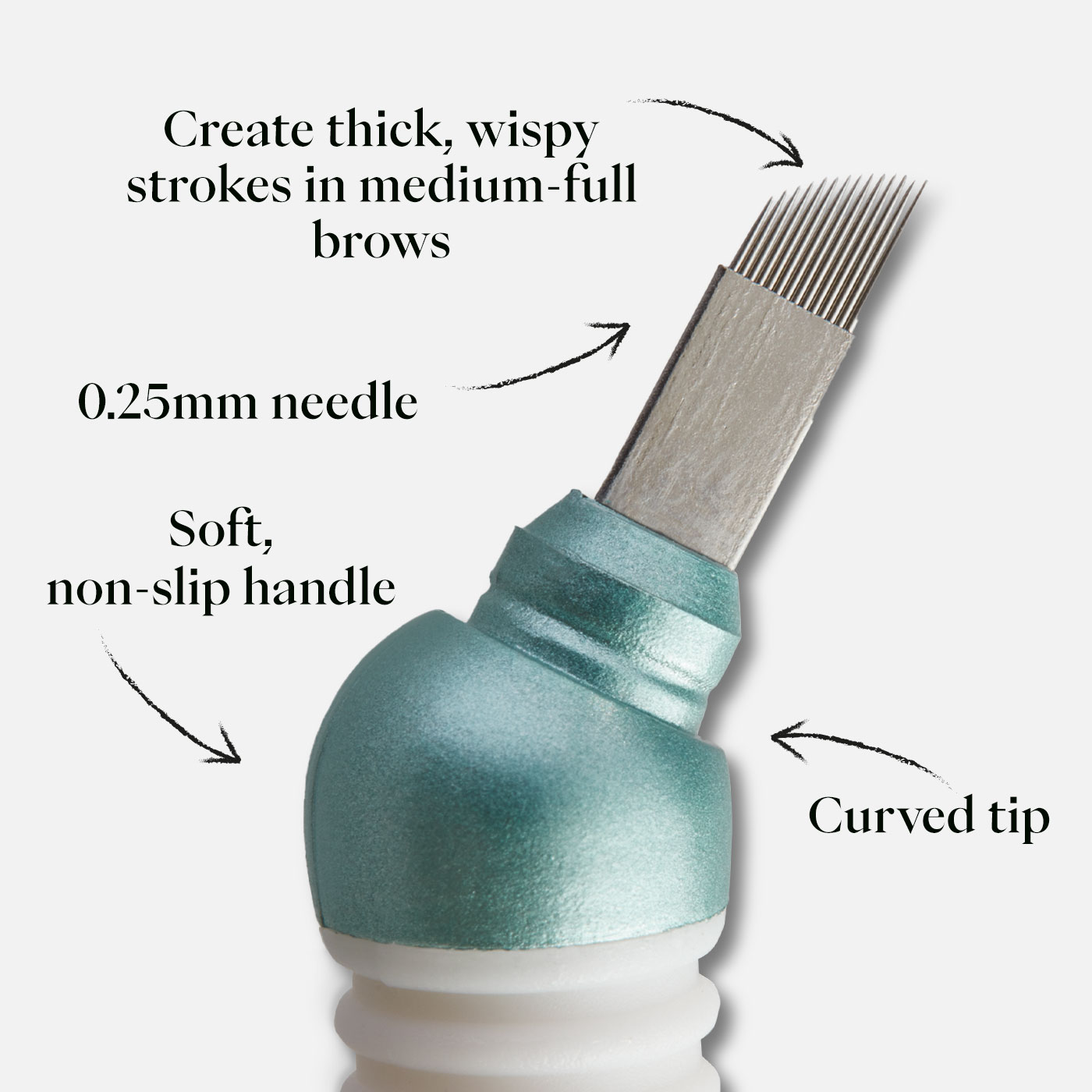 Create thick, wispy strokes in medium-full brows

0.25mm needle

Soft, non-slip handle

Curved tip